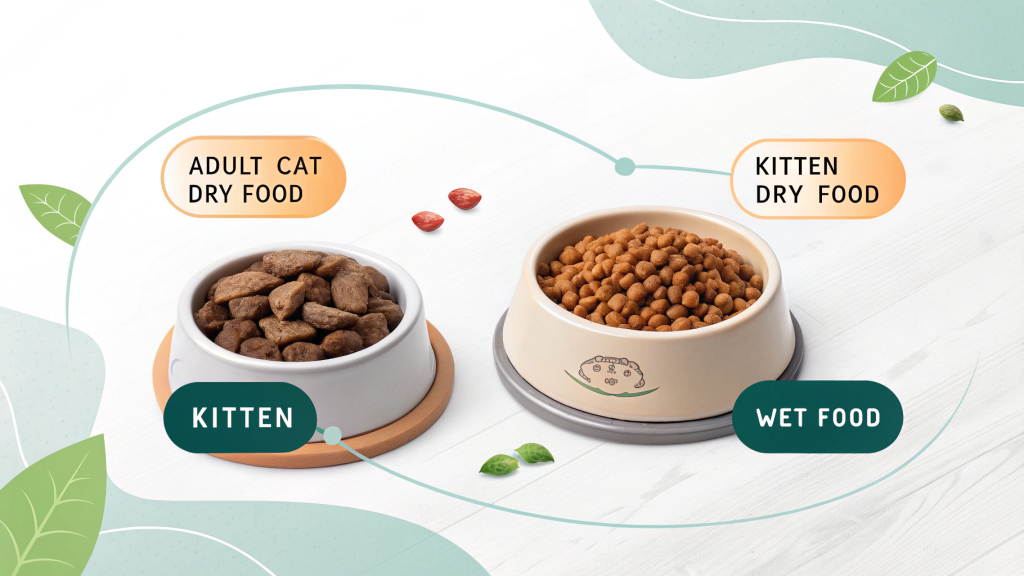 ADULT CAT DRY FOOD

KITTEN DRY FOOD

KITTEN

WET FOOD